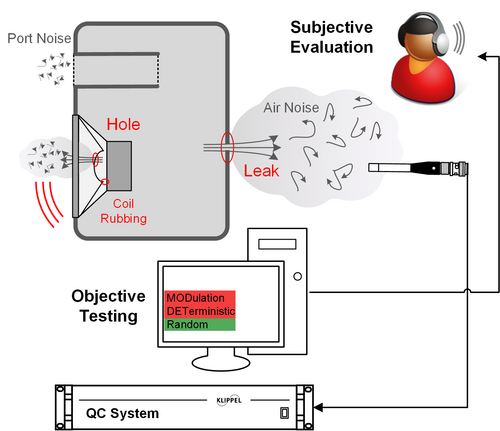 Port Noise

Subjective Evaluation

Hole

Air Noise

Leak

Coil Rubbing

Objective Testing

MODulation
DETerministic
Random

KLIPPEL

QC System