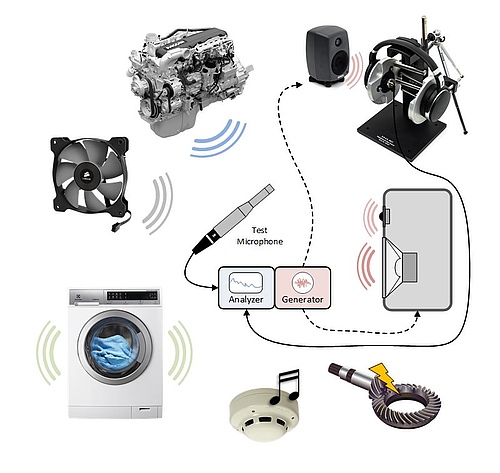 Test Microphone

Analyzer

Generator