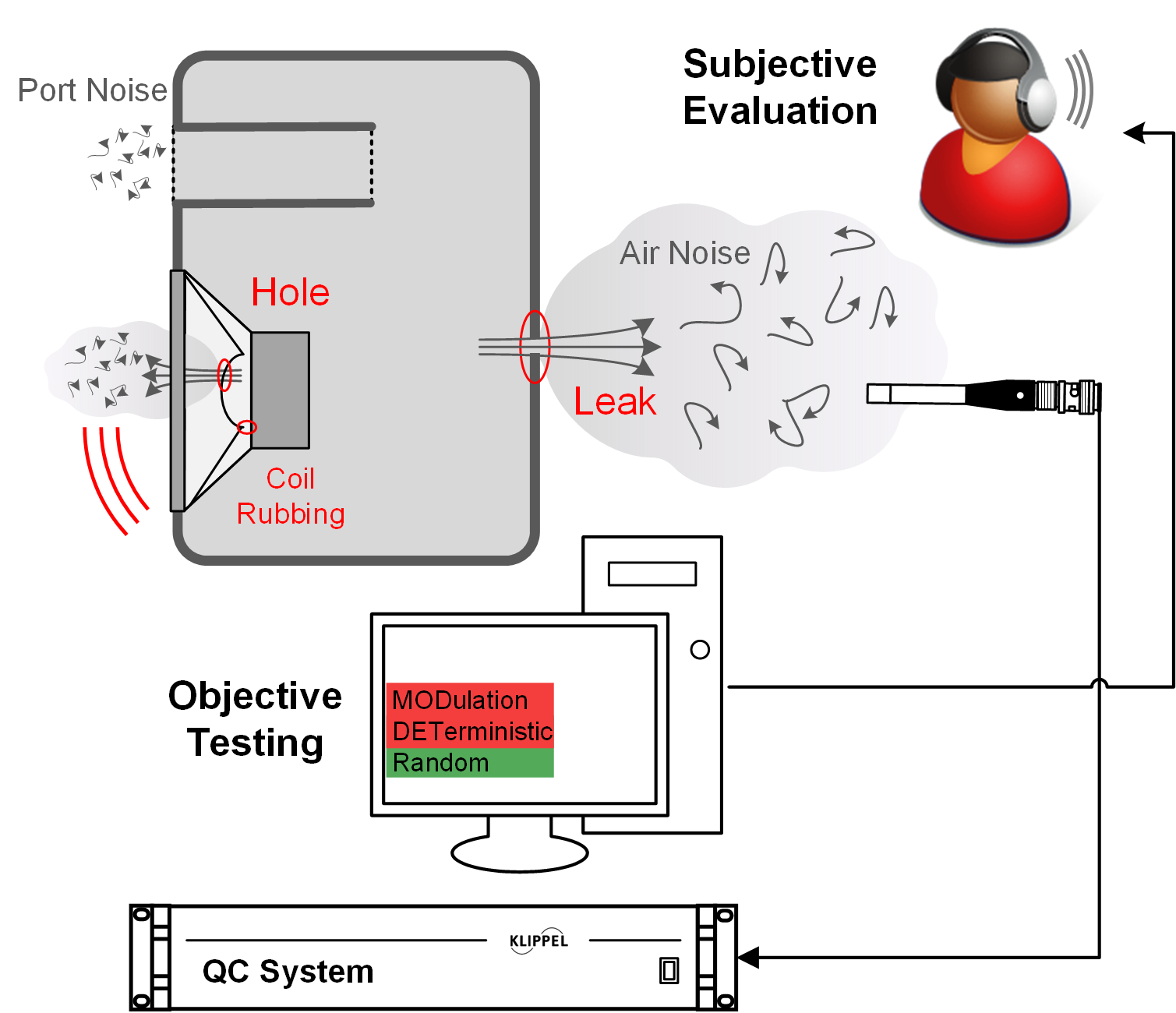 Port Noise

Subjective Evaluation

Hole

Air Noise

Leak

Coil Rubbing

Objective Testing

MODulation
DETerministic
Random

KLIPPEL

QC System